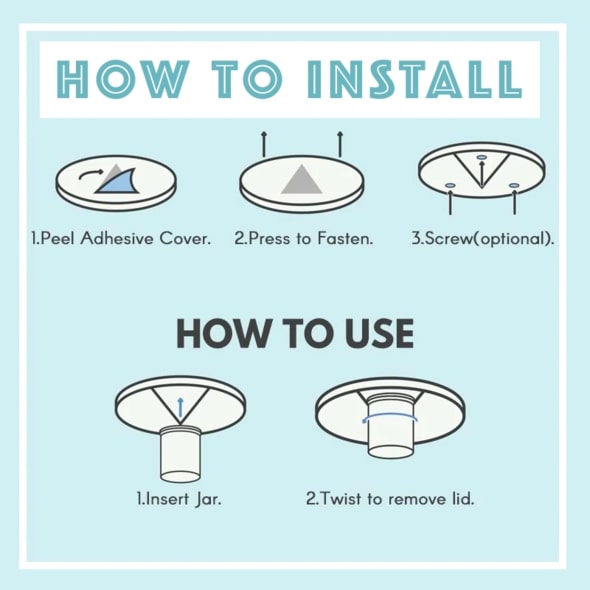 HOW TO INSTALL

1.Peel Adhesive Cover.

2.Press to Fasten.

3.Screw(optional).

HOW TO USE

1.Insert Jar.

2.Twist to remove lid.